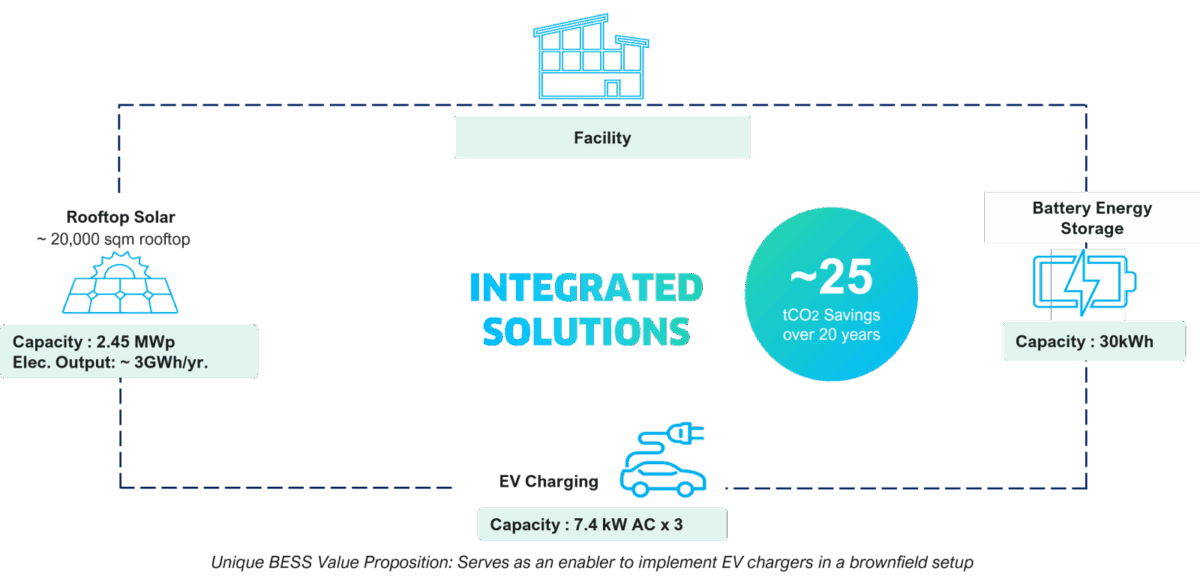 Facility

Rooftop Solar
~ 20,000 sqm rooftop

Capacity : 2.45 MWp
Elec. Output: ~ 3GWh/yr.

INTEGRATED SOLUTIONS

~25
$tCO_2$ Savings over 20 years

Battery Energy Storage

Capacity : 30kWh

EV Charging

Capacity : 7.4 kW AC x 3

Unique BESS Value Proposition: Serves as an enabler to implement EV chargers in a brownfield setup